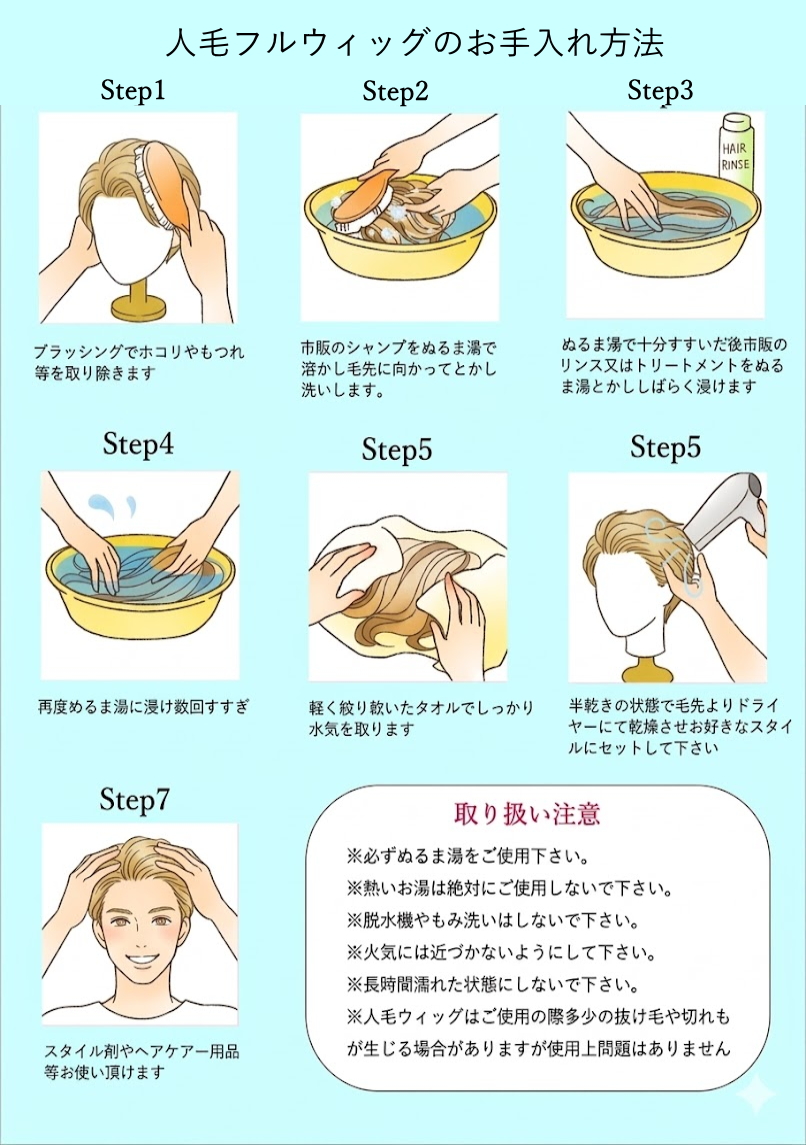 人毛フルウィッグのお手入れ方法

Step1

ブラッシングでホコリやもつれ等を取り除きます

Step2

市販のシャンプをぬるま湯で溶かし毛先に向かってとかし洗いします。

Step3

HAIR RINSE

ぬるま湯で十分すすいだ後市販のリンス又はトリートメントをぬるま湯とかししばらく浸けます

Step4

再度めるま湯に浸け数回すすぎ

Step5

軽く絞り乾いたタオルでしっかり水気を取ります

Step5

半乾きの状態で毛先よりドライヤーにて乾燥させお好きなスタイルにセットして下さい

Step7

スタイル剤やヘアケアー用品等お使い頂けます

取り扱い注意

※必ずぬるま湯をご使用下さい。
※熱いお湯は絶対にご使用しないで下さい。
※脱水機やもみ洗いはしないで下さい。
※火気には近づかないようにして下さい。
※長時間濡れた状態にしないで下さい。
※人毛ウィッグはご使用の際多少の抜け毛や切れもが生じる場合がありますが使用上問題はありません