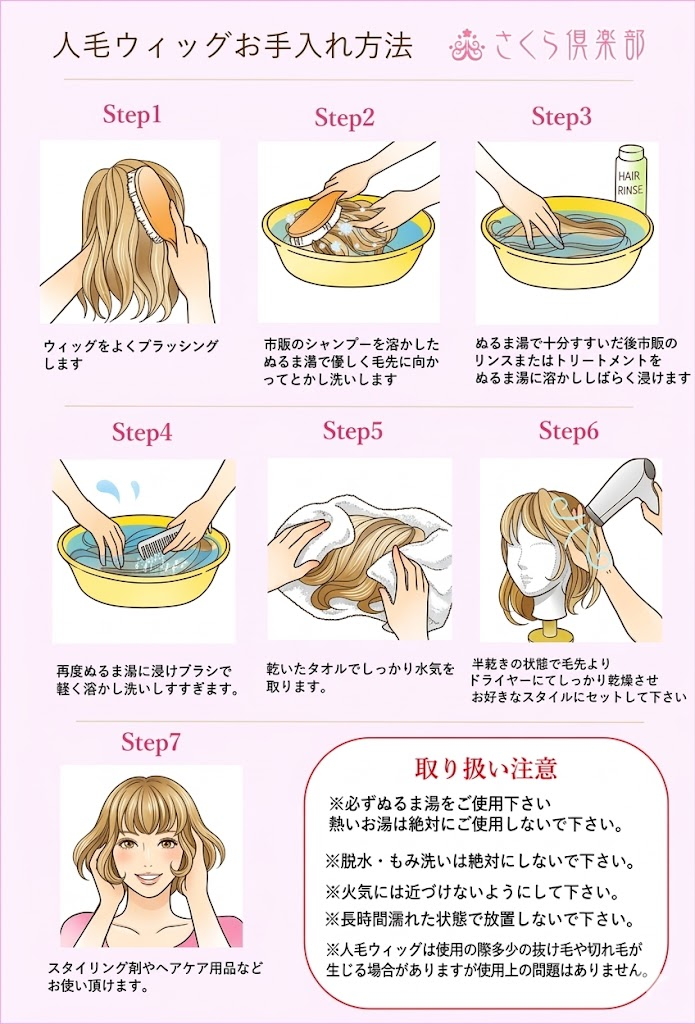 人毛ウィッグお手入れ方法

さくら倶楽部

Step1

ウィッグをよくブラッシングします

Step2

市販のシャンプーを溶かしたぬるま湯で優しく毛先に向かってとかし洗いします

Step3

HAIR RINSE

ぬるま湯で十分すすいだ後市販のリンスまたはトリートメントをぬるま湯に溶かししばらく浸けます

Step4

再度ぬるま湯に浸けブラシで軽く溶かし洗いしすすぎます。

Step5

乾いたタオルでしっかり水気を取ります。

Step6

半乾きの状態で毛先よりドライヤーにてしっかり乾燥させお好きなスタイルにセットして下さい

Step7

スタイリング剤やヘアケア用品などお使い頂けます。

取り扱い注意

※必ずぬるま湯をご使用下さい
熱いお湯は絶対にご使用しないで下さい。

※脱水・もみ洗いは絶対にしないで下さい。

※火気には近づけないようにして下さい。

※長時間濡れた状態で放置しないで下さい。

※人毛ウィッグは使用の際多少の抜け毛や切れ毛が生じる場合がありますが使用上の問題はありません。