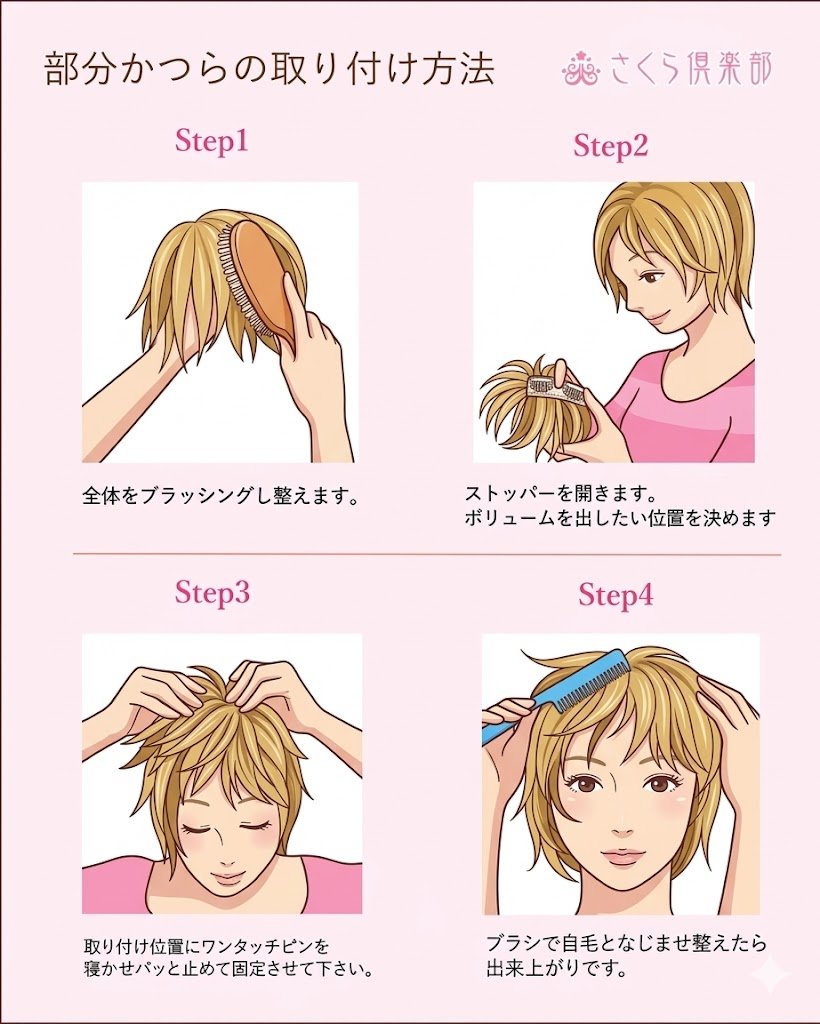 部分かつらの取り付け方法

さくら倶楽部

Step1

全体をブラッシングし整えます。

Step2

ストッパーを開きます。
ボリュームを出したい位置を決めます

Step3

取り付け位置にワンタッチピンを
寝かせパッと止めて固定させて下さい。

Step4

ブラシで自毛となじませ整えたら
出来上がりです。